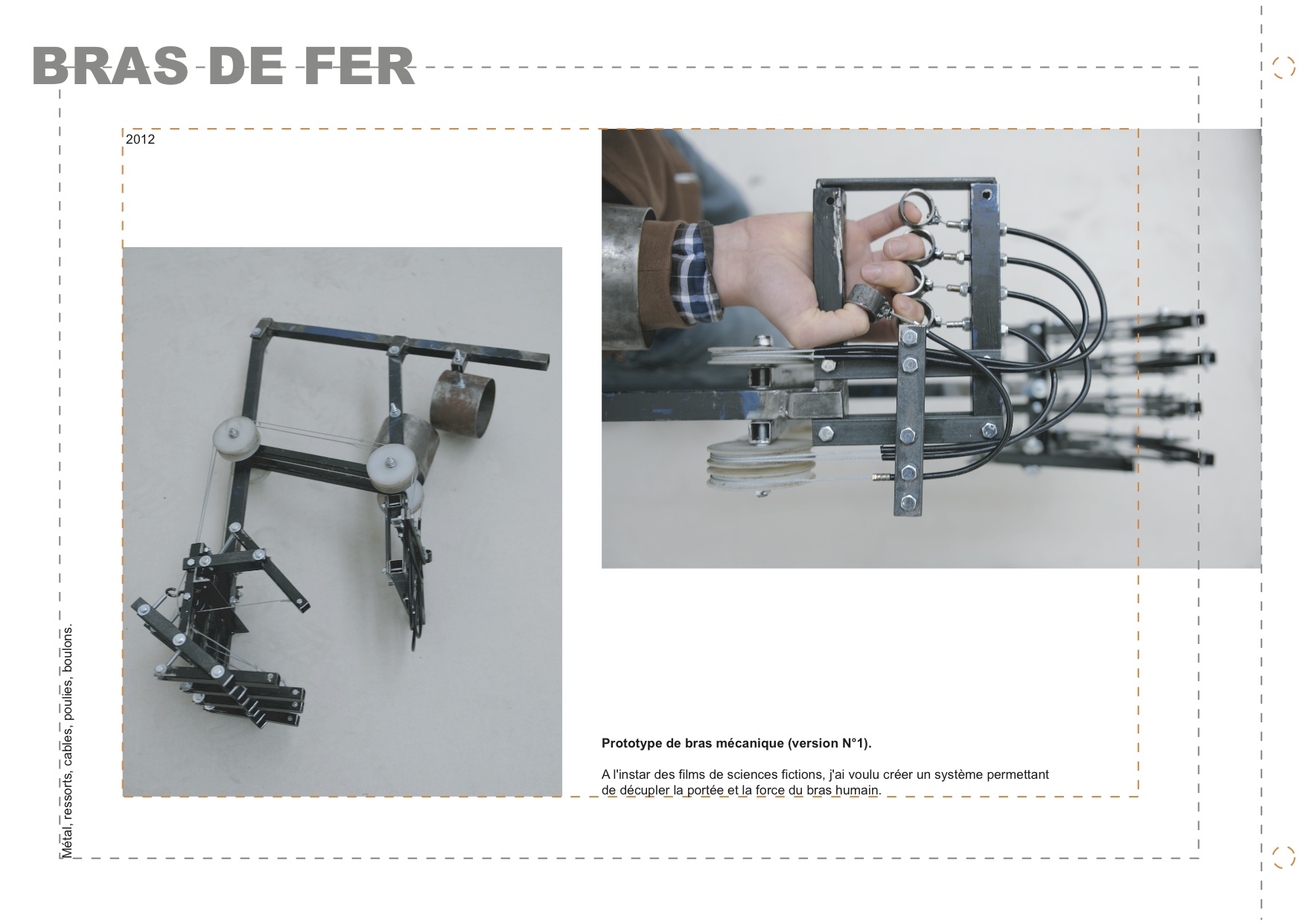 BRAS DE FER

2012

Métal, ressorts, cables, poulies, boulons.

Prototype de bras mécanique (version N°1).

A l'instar des films de sciences fictions, j'ai voulu créer un système permettant de décupler la portée et la force du bras humain.