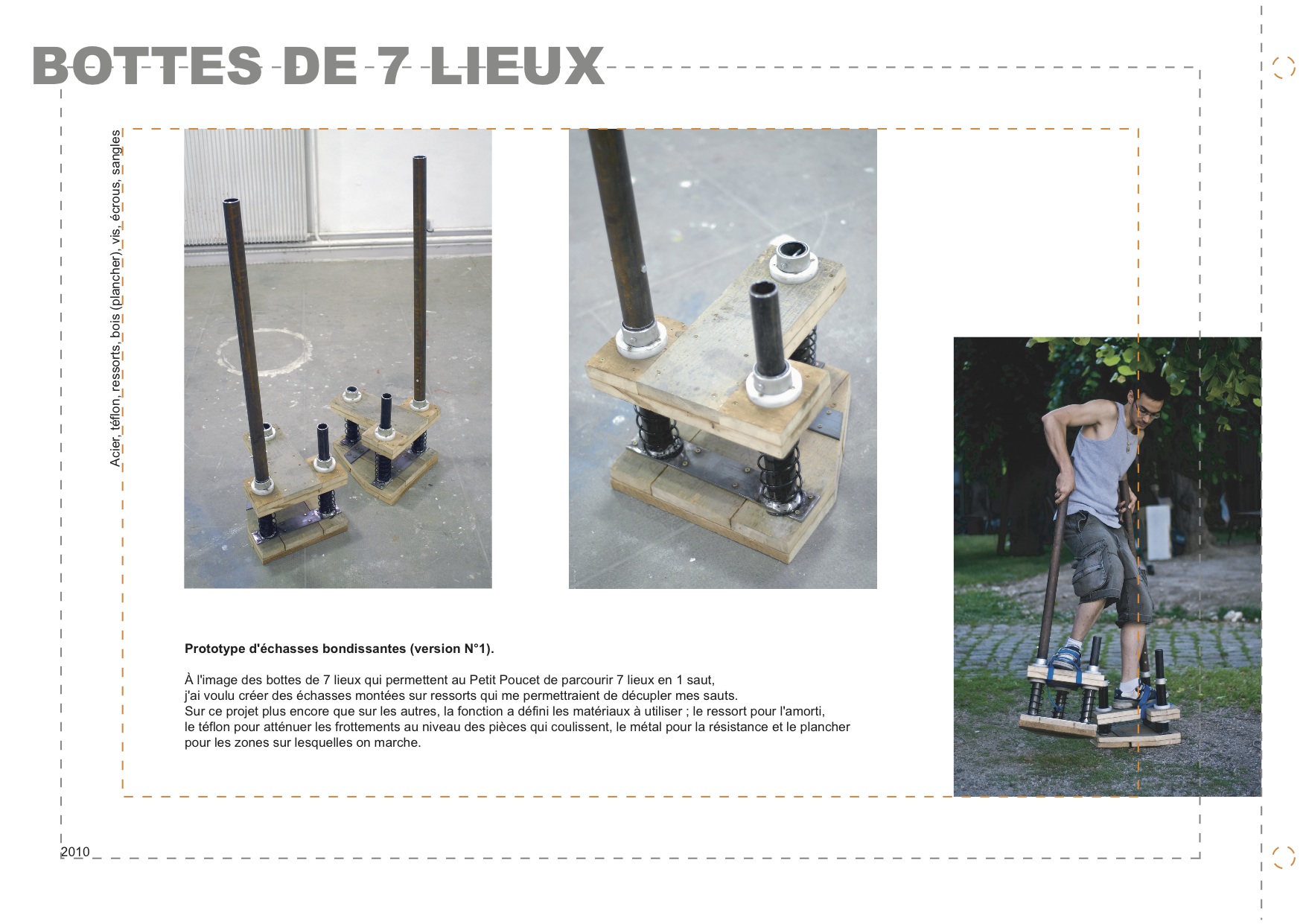 BOTTES DE 7 LIEUX

Acier, téflon, ressorts, bois (plancher), vis, écrous, sangles

Prototype d'échasses bondissantes (version N°1).

À l'image des bottes de 7 lieux qui permettent au Petit Poucet de parcourir 7 lieux en 1 saut, j'ai voulu créer des échasses montées sur ressorts qui me permettraient de décupler mes sauts.
Sur ce projet plus encore que sur les autres, la fonction a défini les matériaux à utiliser ; le ressort pour l'amorti, le téflon pour atténuer les frottements au niveau des pièces qui coulissent, le métal pour la résistance et le plancher pour les zones sur lesquelles on marche.

2010